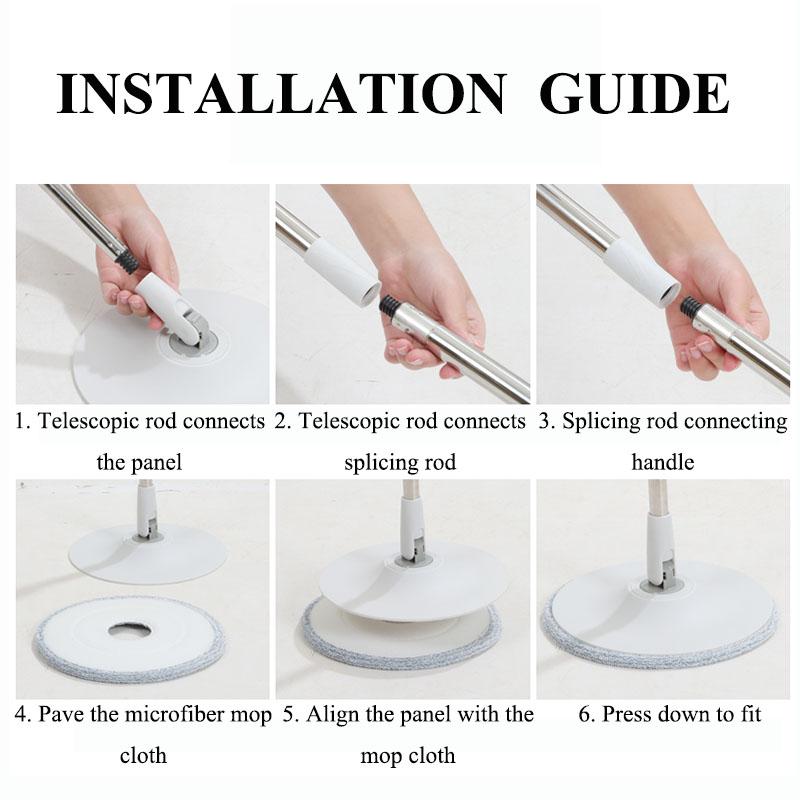 INSTALLATION GUIDE

1. Telescopic rod connects the panel

2. Telescopic rod connects splicing rod

3. Splicing rod connecting handle

4. Pave the microfiber mop cloth

5. Align the panel with the mop cloth

6. Press down to fit