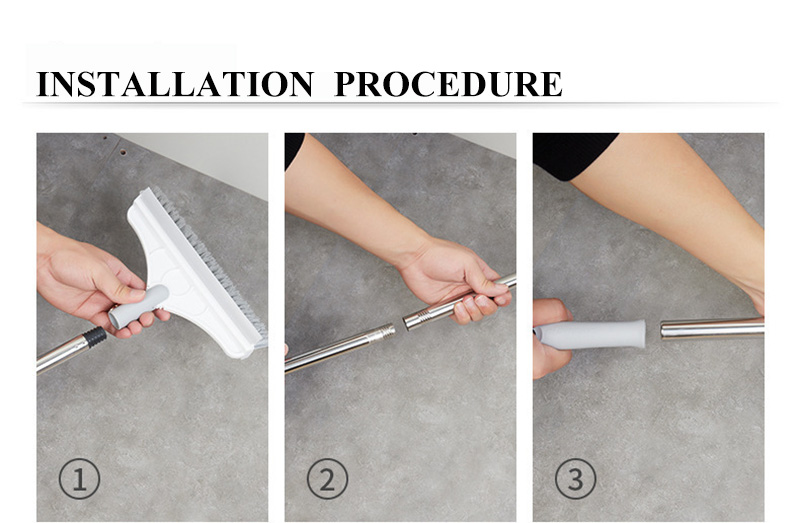 INSTALLATION PROCEDURE

①

②

③