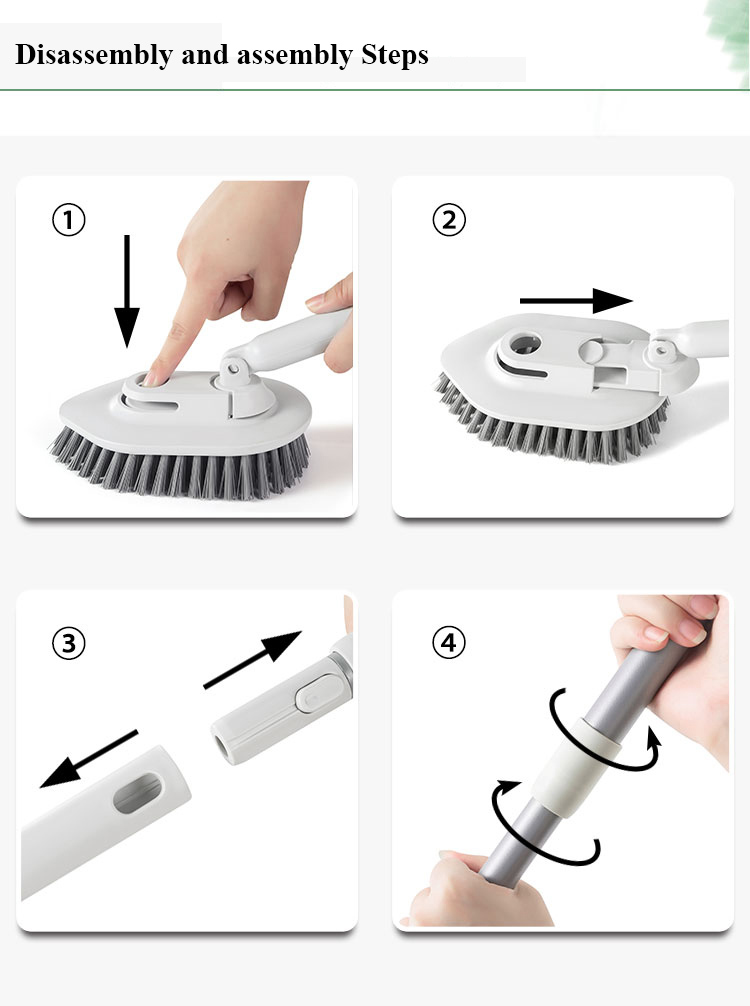 Disassembly and assembly Steps

①

②

③

④