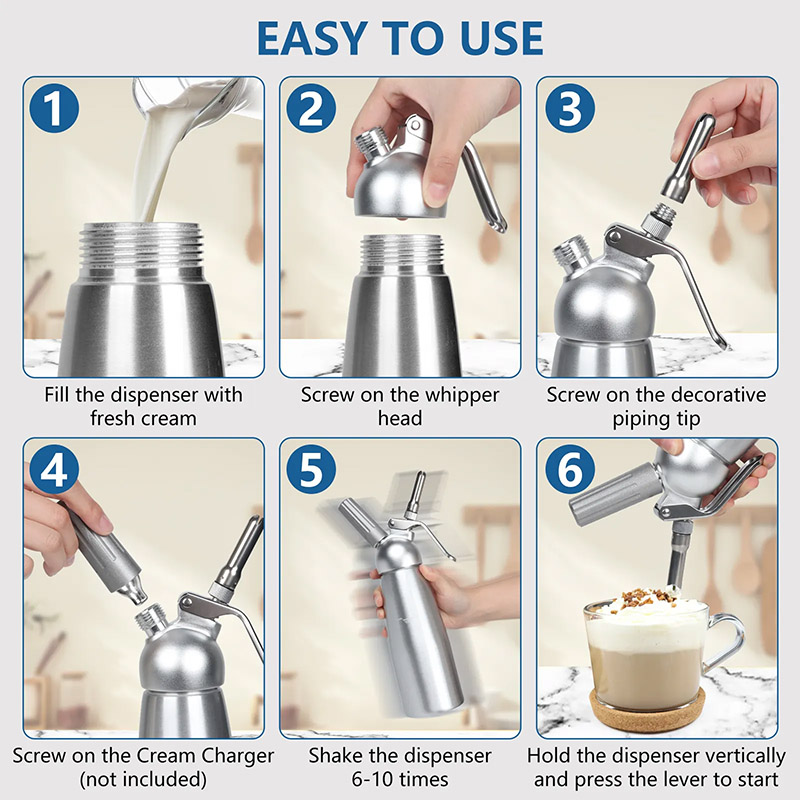 EASY TO USE

1
Fill the dispenser with fresh cream

2
Screw on the whipper head

3
Screw on the decorative piping tip

4
Screw on the Cream Charger (not included)

5
Shake the dispenser 6-10 times

6
Hold the dispenser vertically and press the lever to start